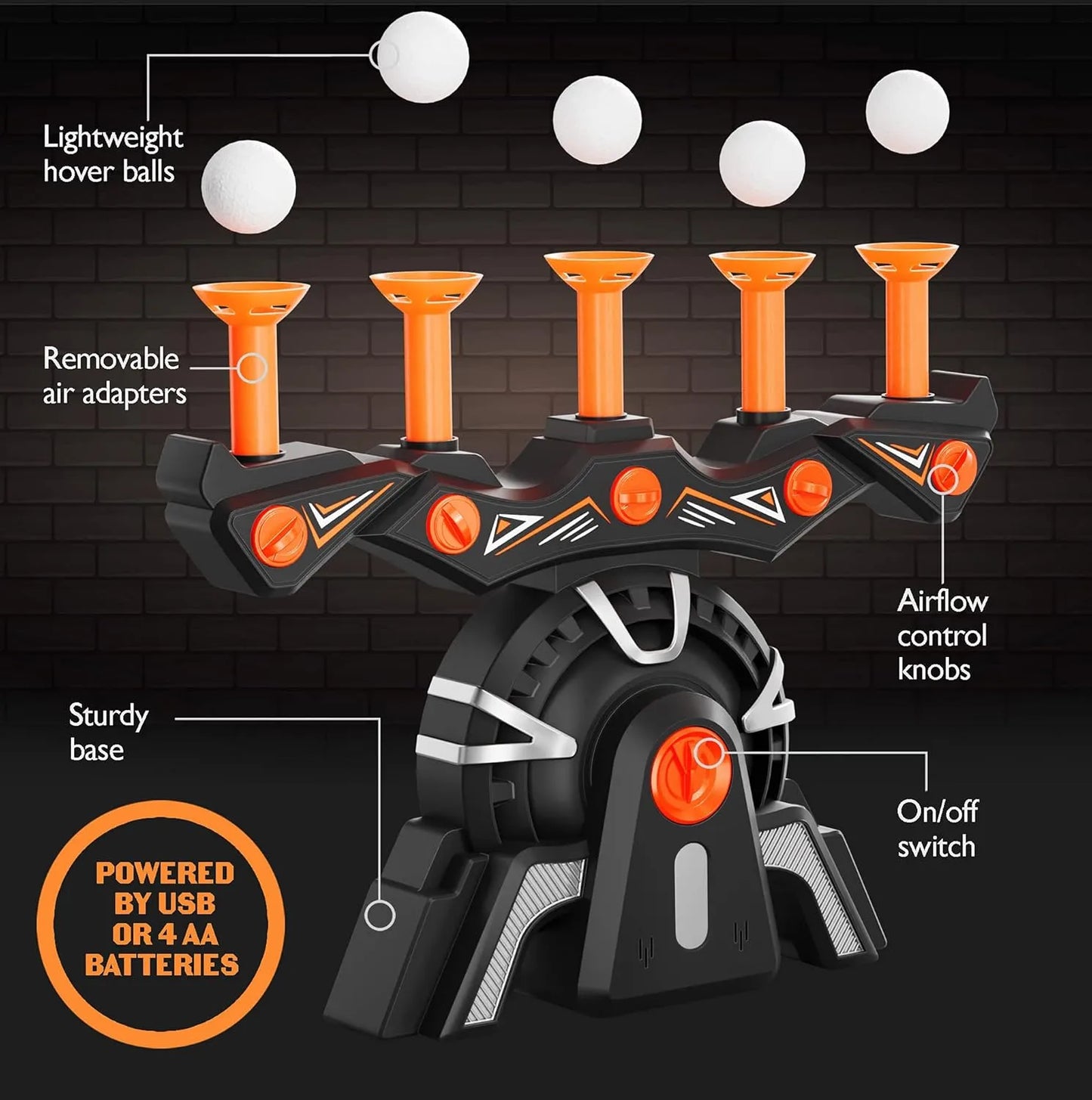 Lightweight hover balls

Removable air adapters

Airflow control knobs

Sturdy base

On/off switch

POWERED BY USB OR 4 AA BATTERIES